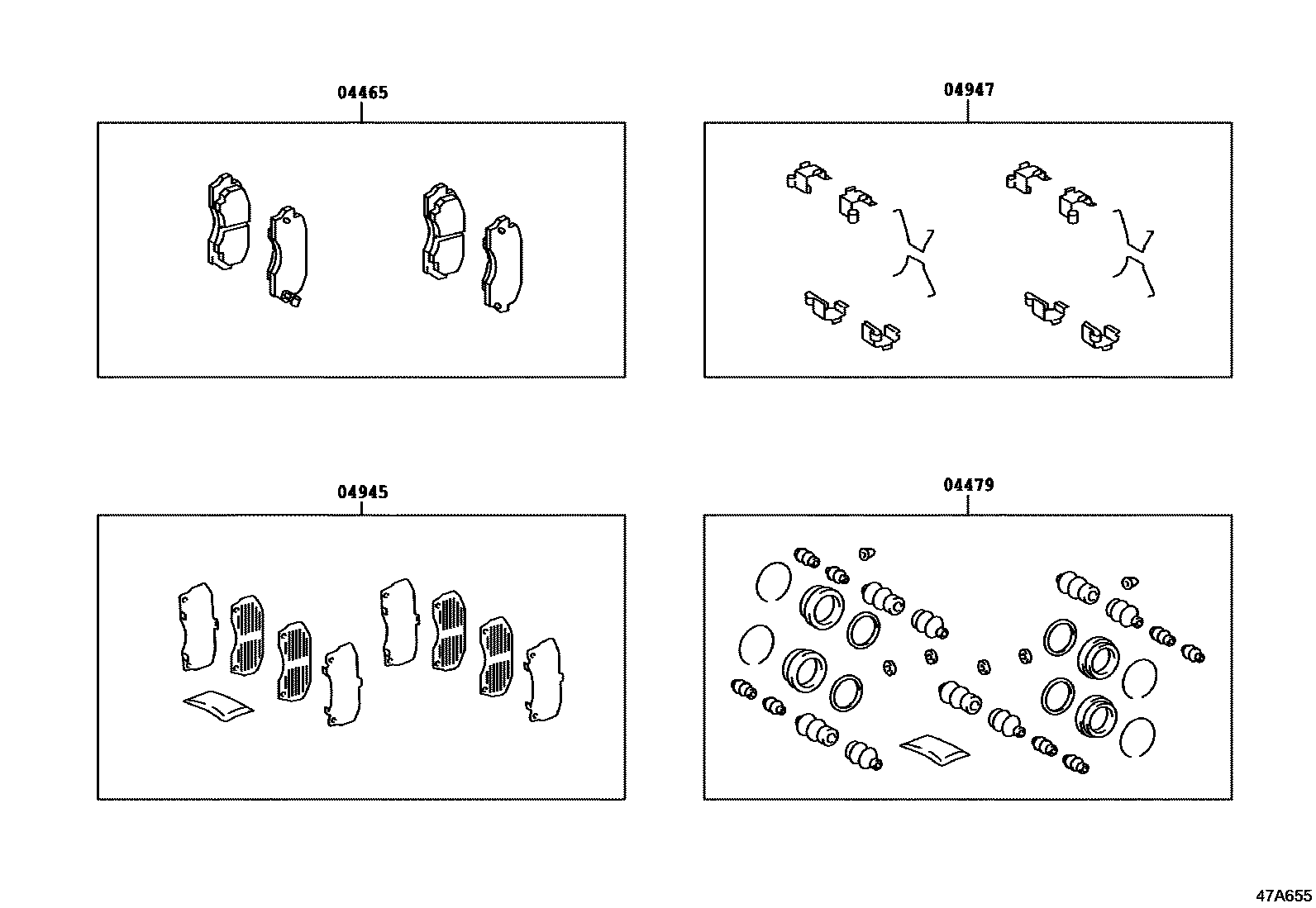 04465

04947

04945

04479

47A655